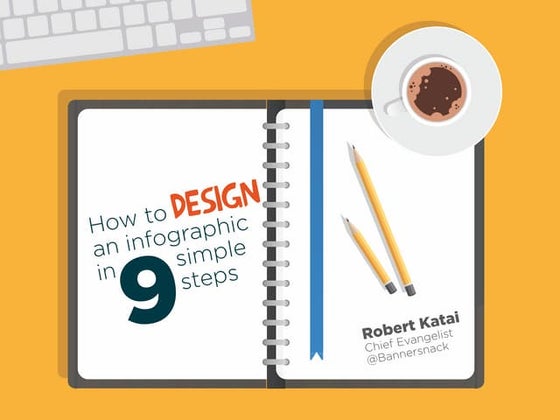 How to DESIGN an infographic in 9 simple steps

Robert Katai
Chief Evangelist
@Bannersnack