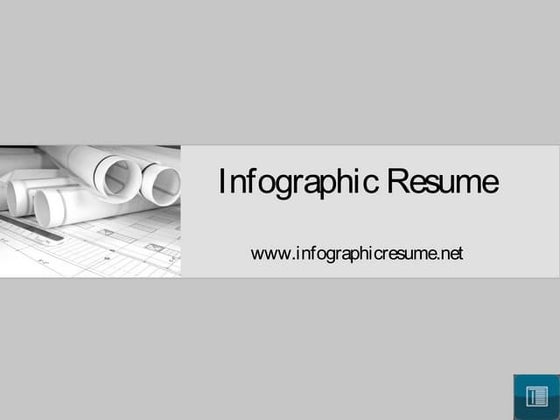 Infographic Resume

www.infographicresume.net