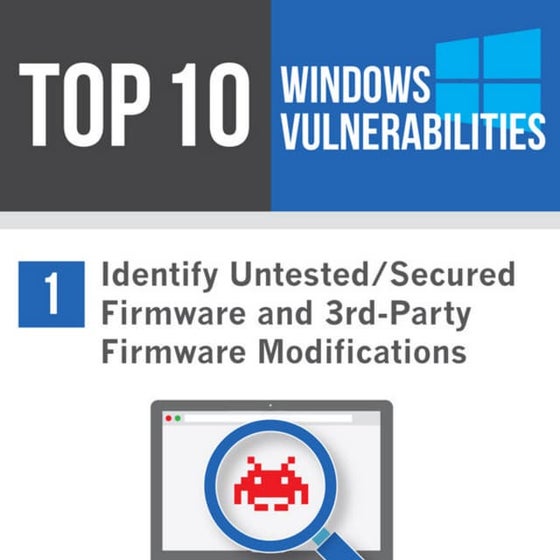 TOP 10 WINDOWS VULNERABILITIES

1 Identify Untested/Secured Firmware and 3rd-Party Firmware Modifications