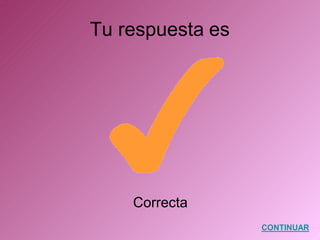 Tu respuesta es

Correcta

CONTINUAR