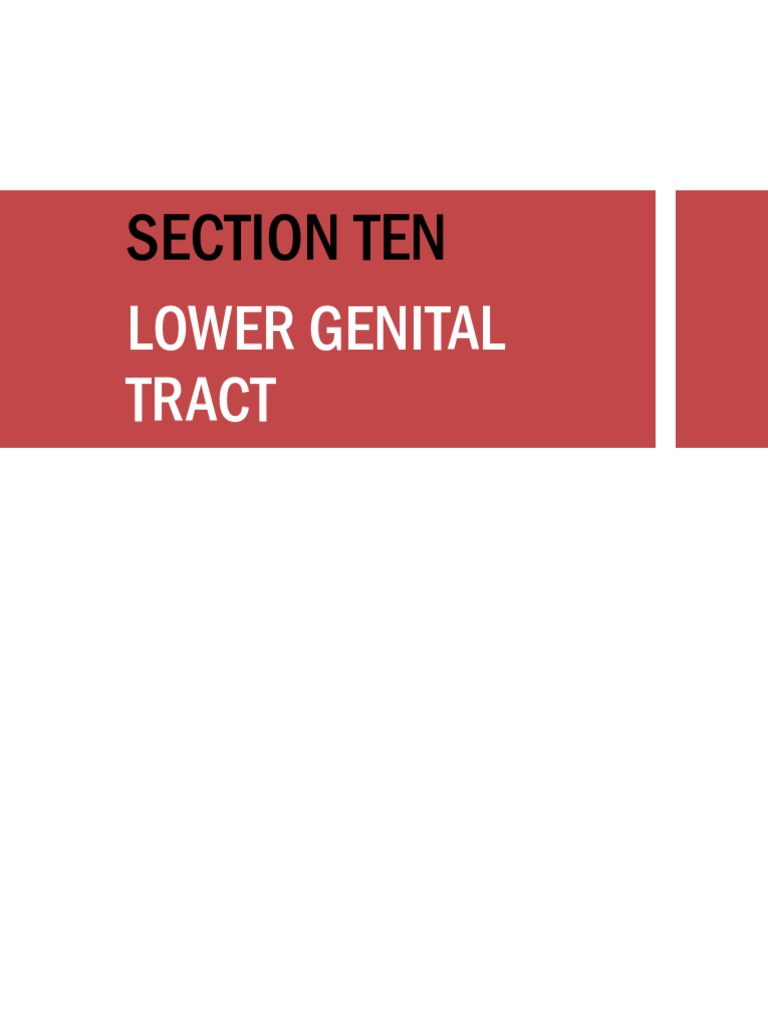 SECTION TEN

LOWER GENITAL TRACT